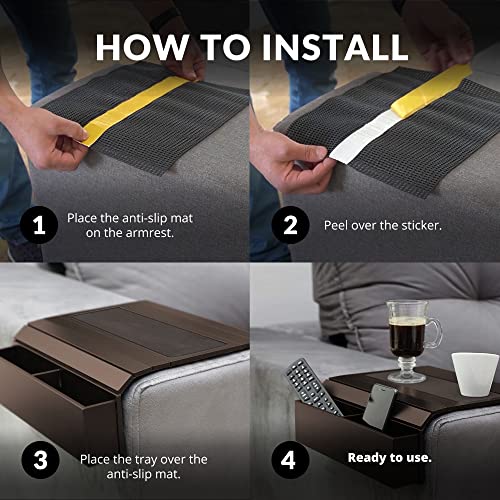 HOW TO INSTALL

1 Place the anti-slip mat on the armrest.

2 Peel over the sticker.

3 Place the tray over the anti-slip mat.

4 Ready to use.