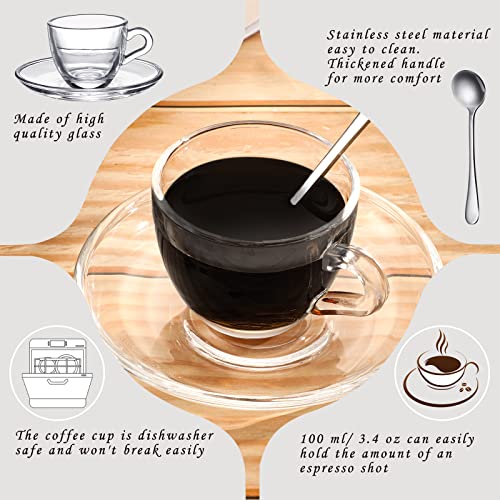 Made of high quality glass

Stainless steel material easy to clean. Thickened handle for more comfort

The coffee cup is dishwasher safe and won't break easily

100 ml/ 3.4 oz can easily hold the amount of an espresso shot